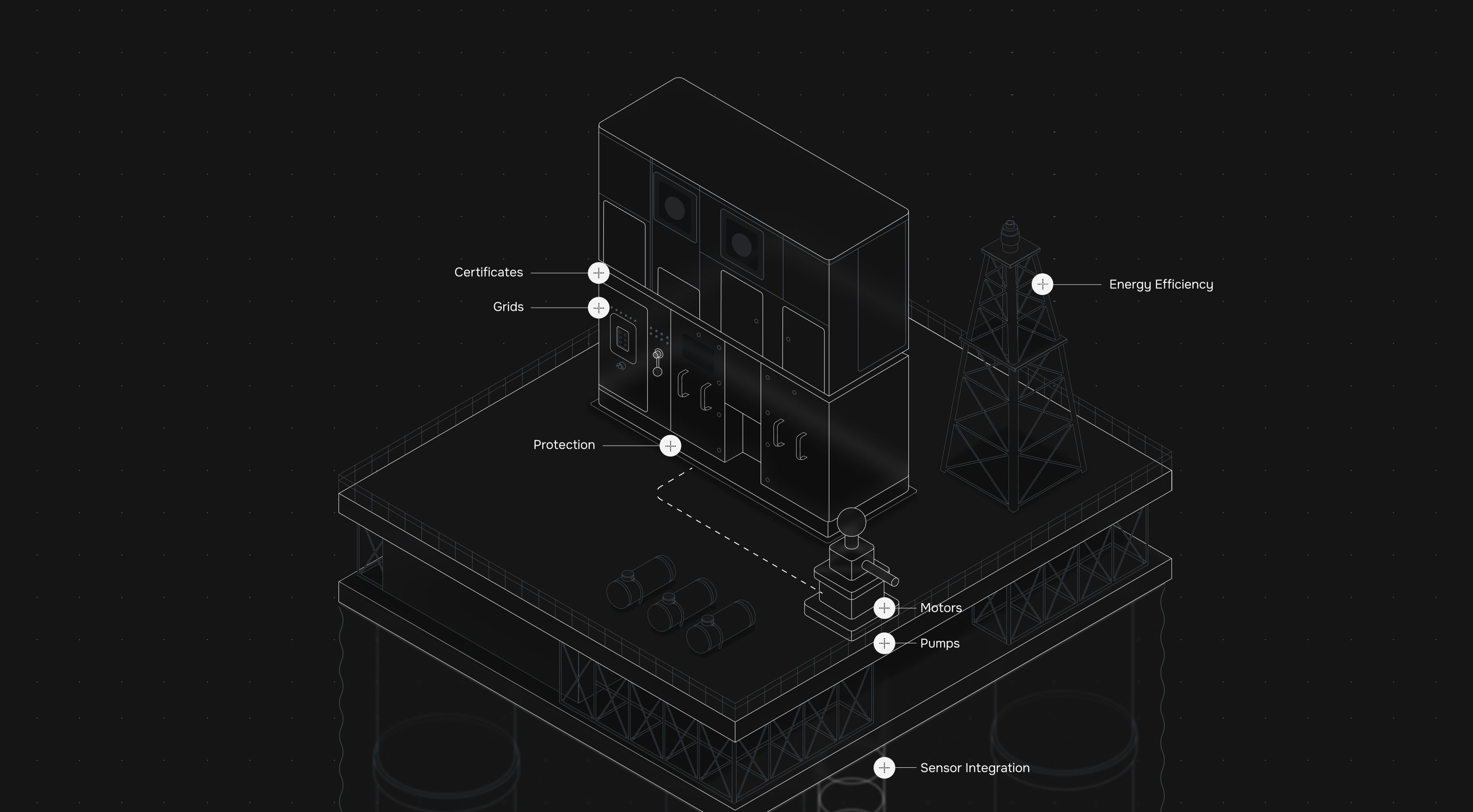 Certificates

Grids

Energy Efficiency

Protection

Motors

Pumps

Sensor Integration